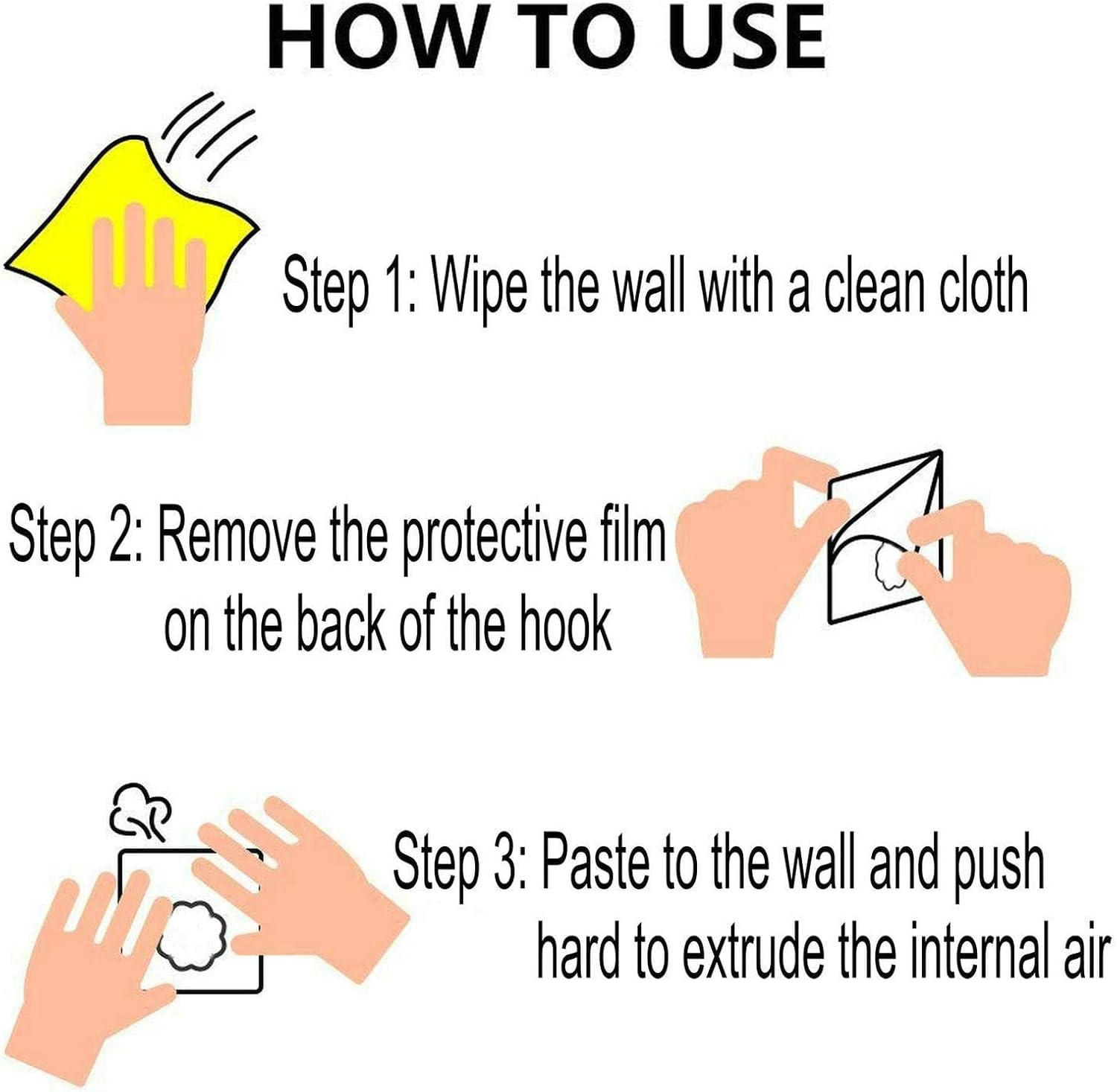 HOW TO USE

Step 1: Wipe the wall with a clean cloth

Step 2: Remove the protective film on the back of the hook

Step 3: Paste to the wall and push hard to extrude the internal air